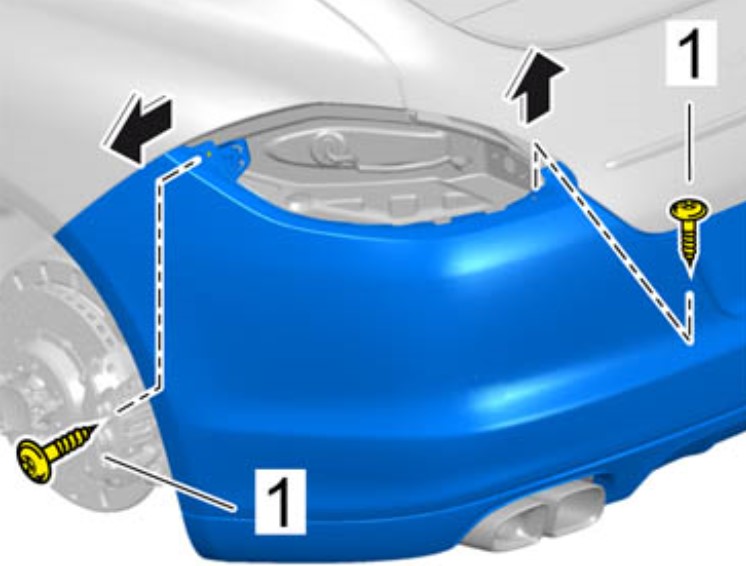 1

1