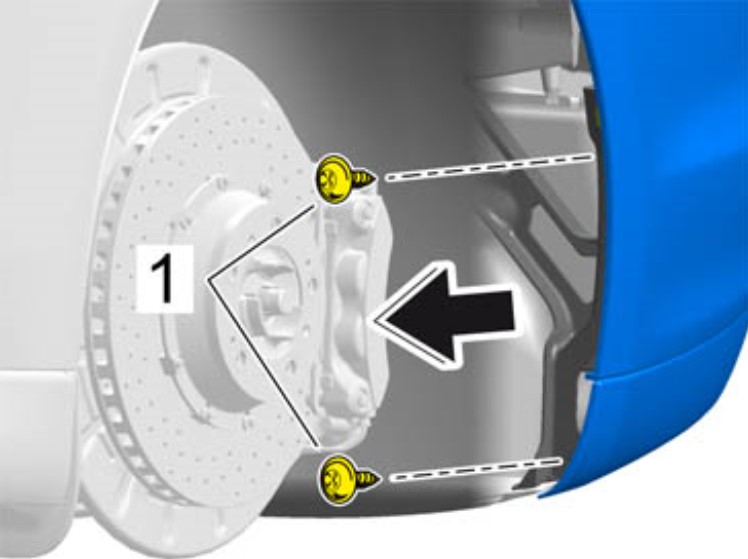 1