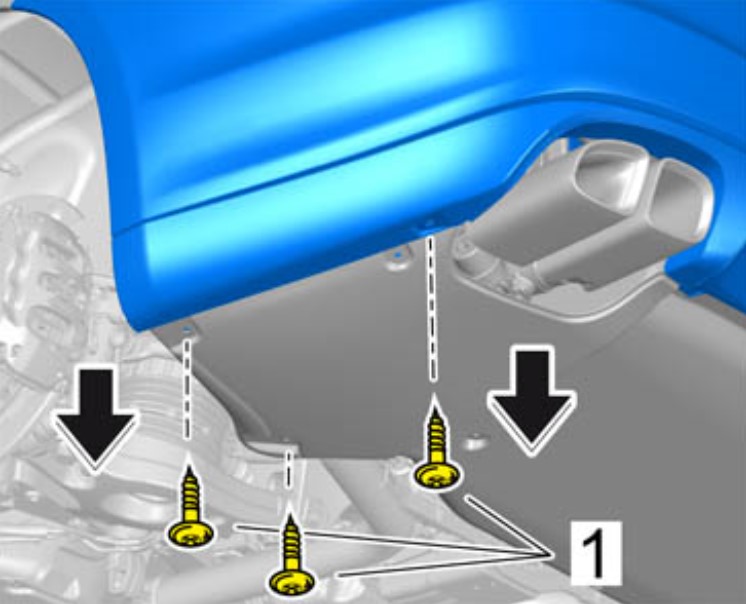 1