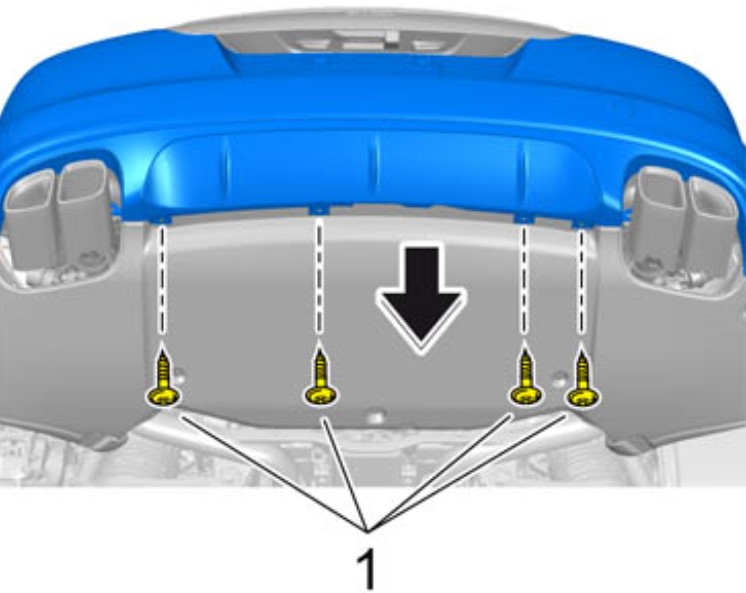 1