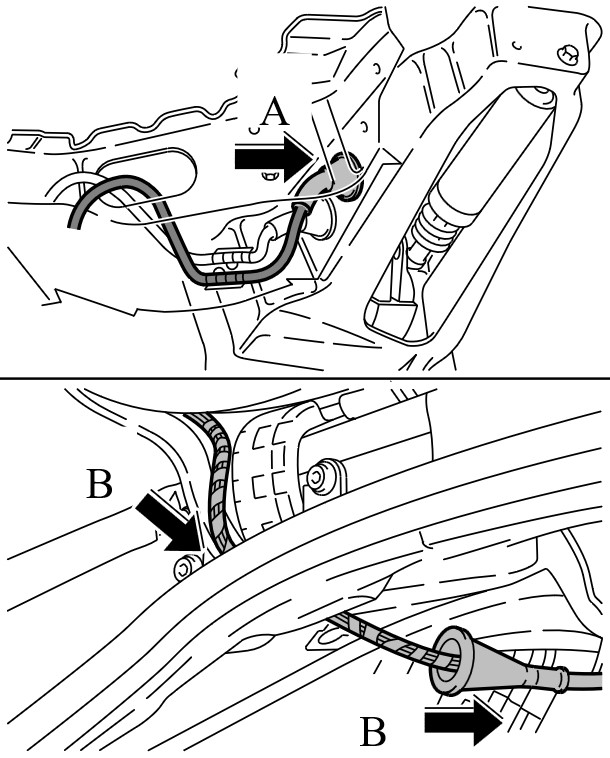 A

B

B