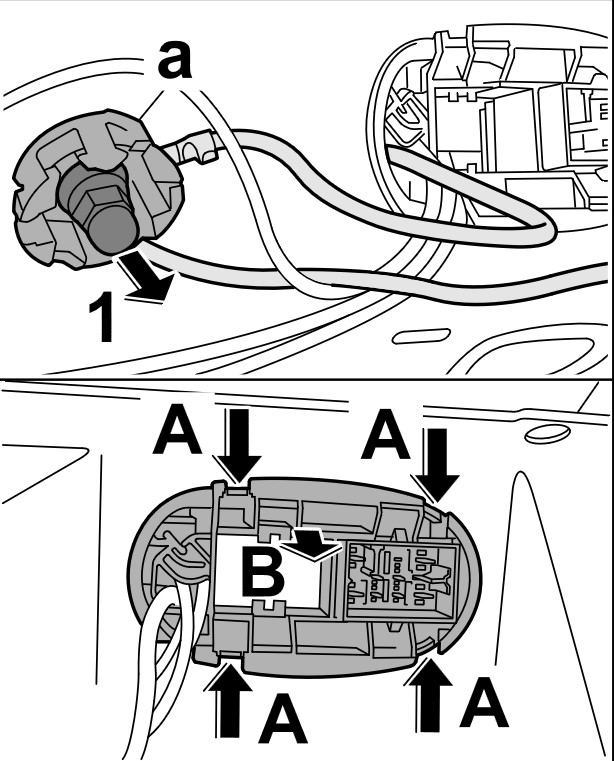 a
1
A
A
B
A
A