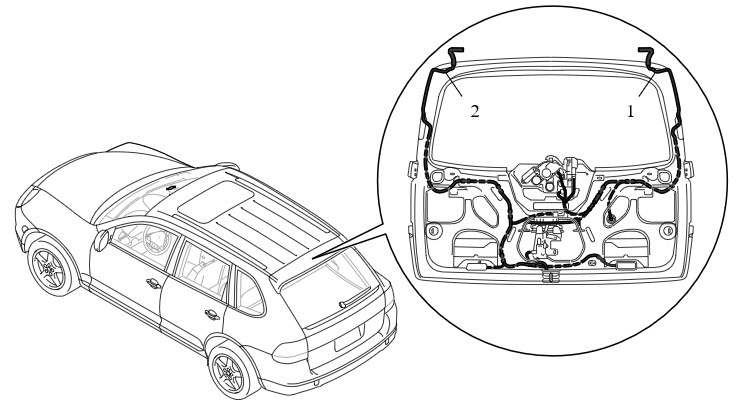 2
1