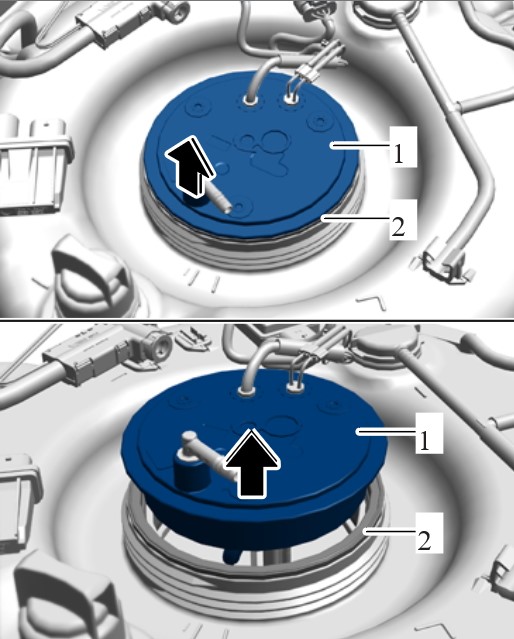 1
2
1
2