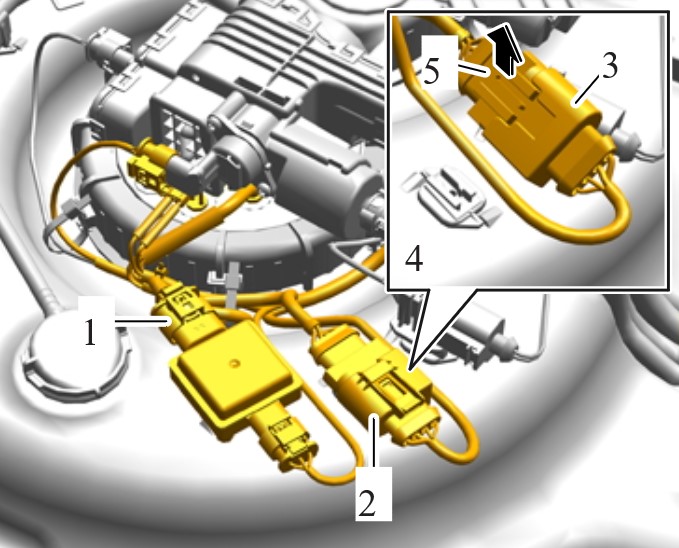 5
3
4
1
2