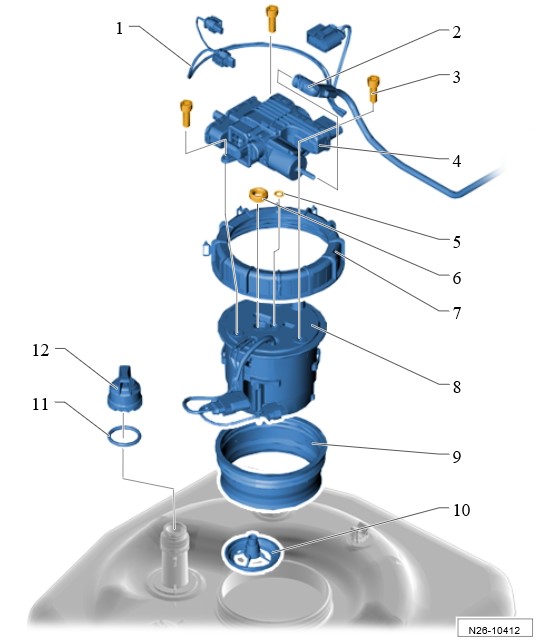 1
2
3
4
5
6
7
8
12
11
9
10
N26-10412