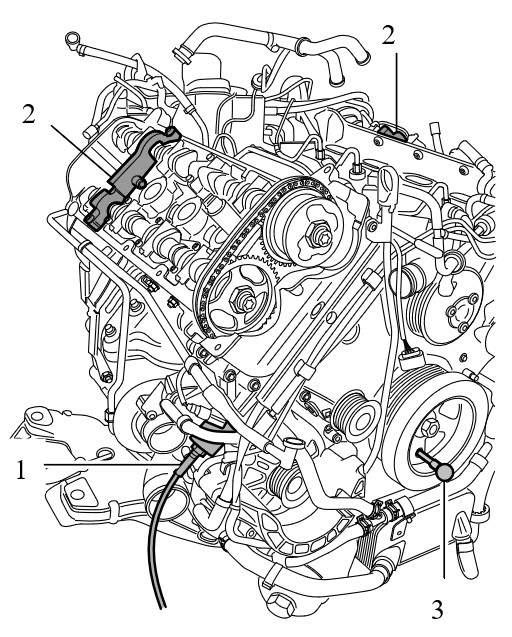 2
2
1
3