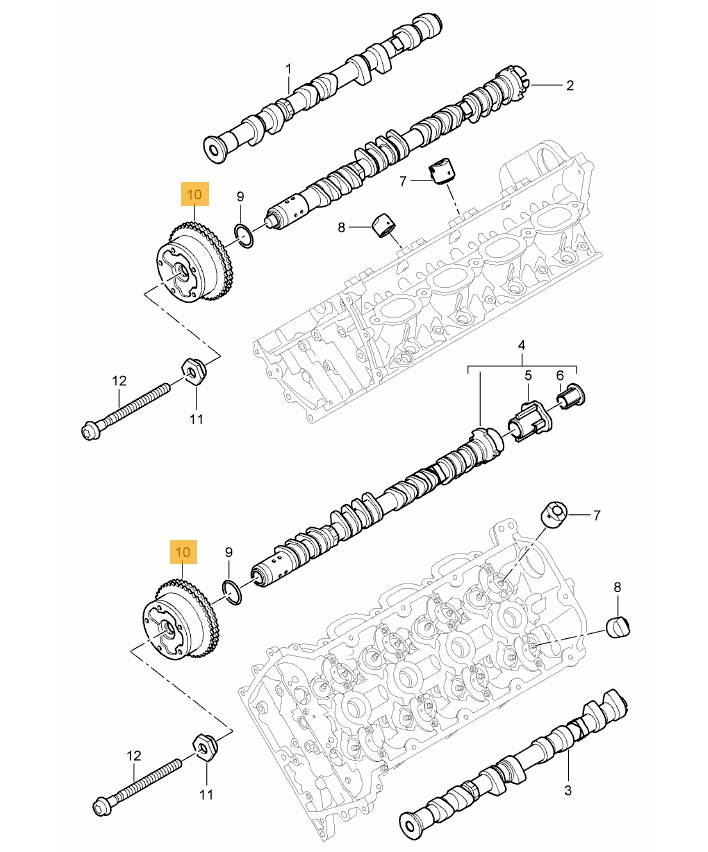 1
2
10
9
7
8
12
11
4
5
6
7
10
9
8
12
11
3