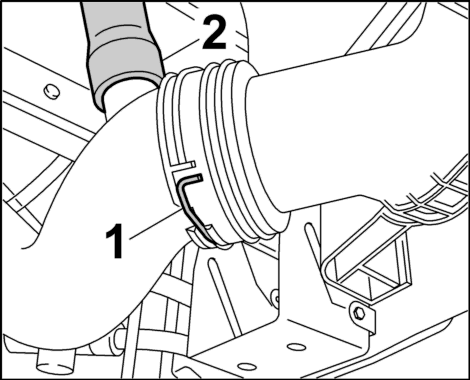 2
1