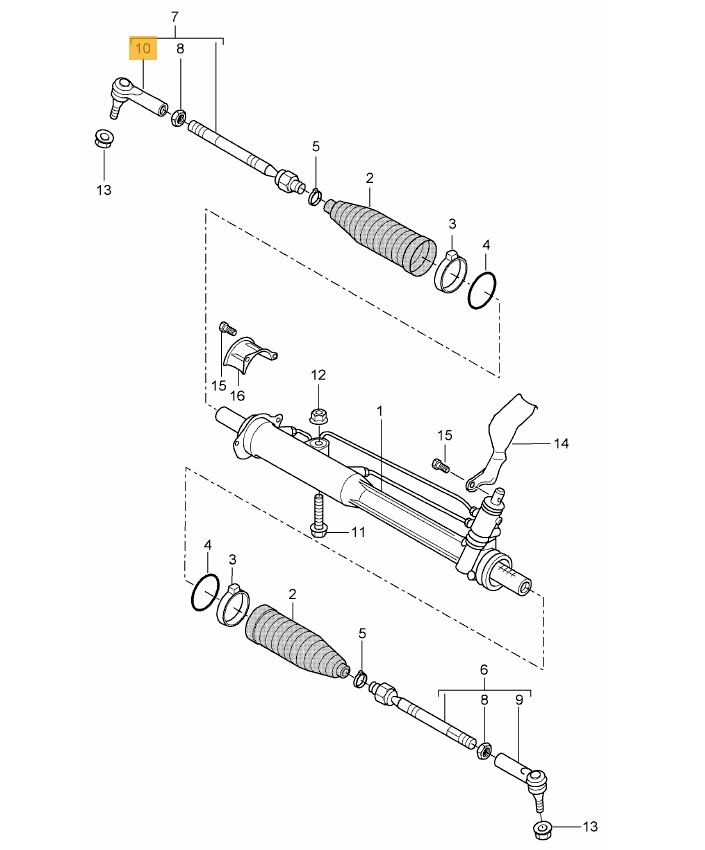 7
10
8
13
5
2
3
4
15
16
12
1
15
14
11
4
3
2
5
6
8
9
13