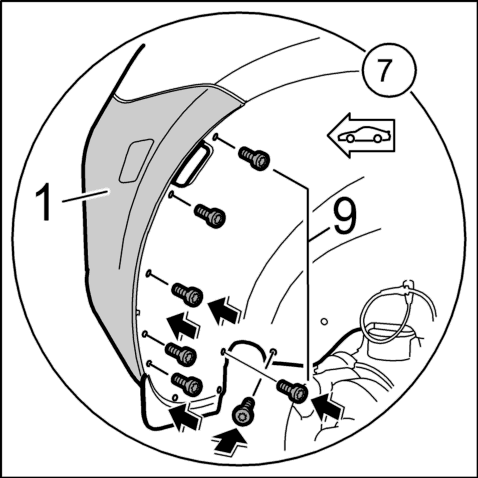 7
1
9