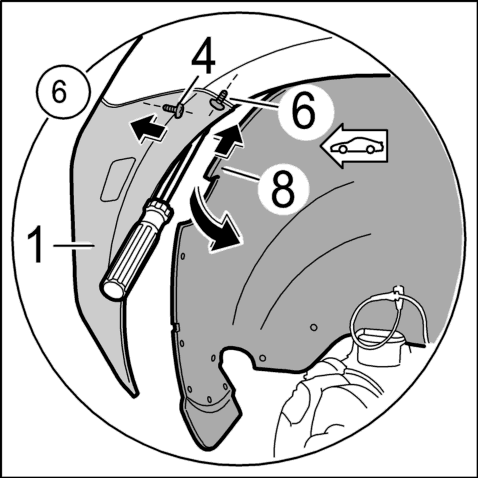 6
4
6
8
1