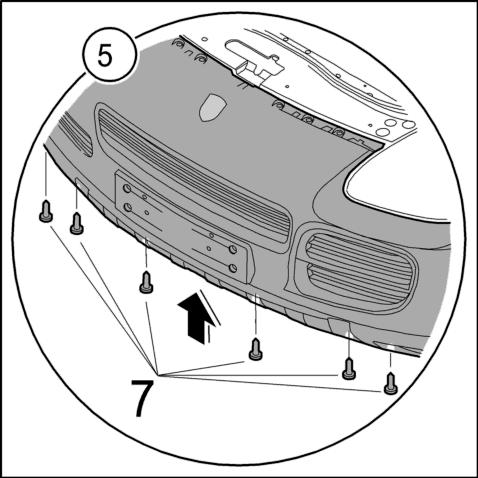 5

7