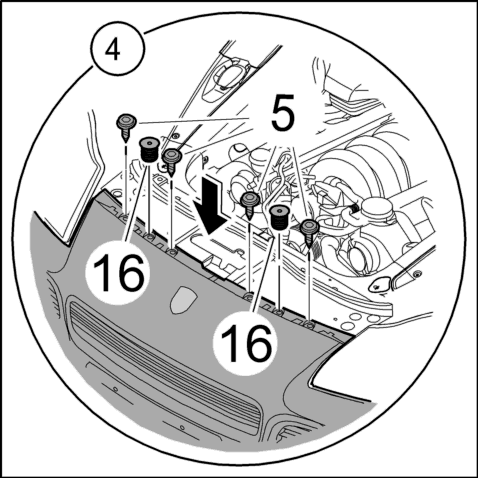 4
5
16
16