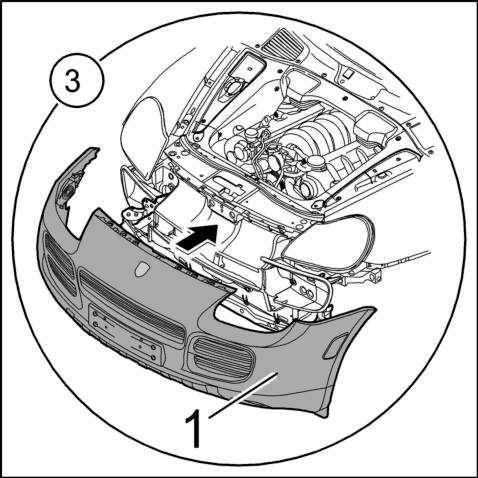 3

1