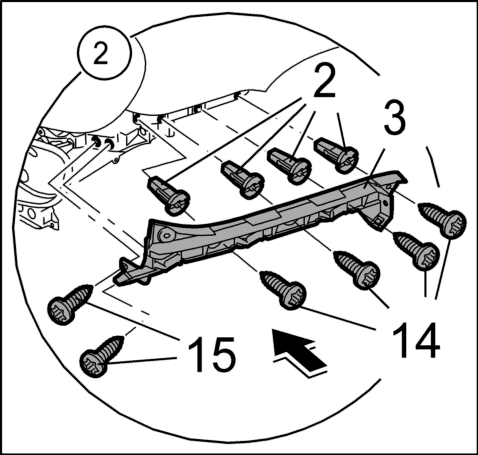 2
2
3
14
15