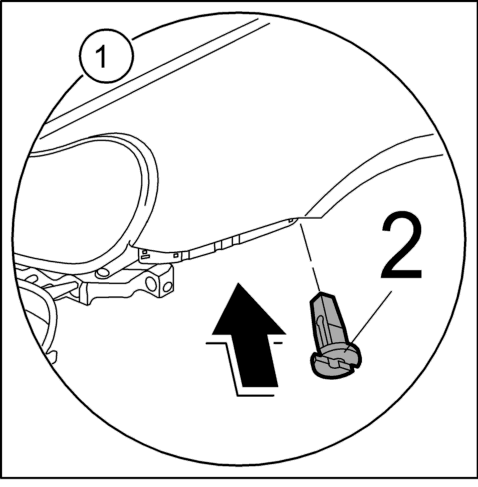 1
2