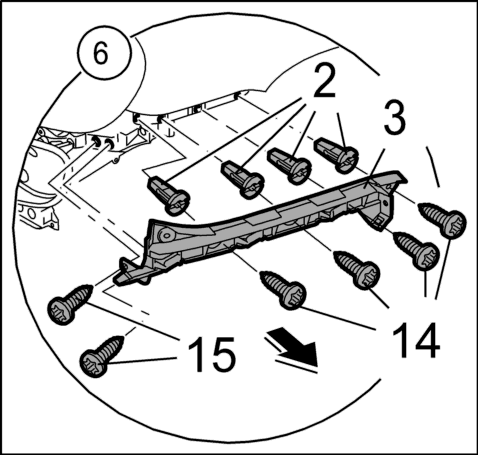 6
2
3
14
15