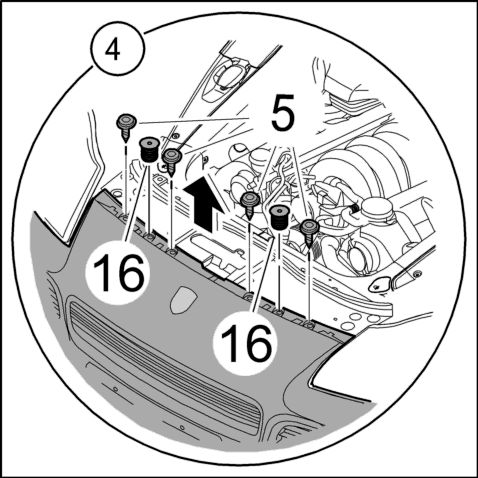 4

5

16

16