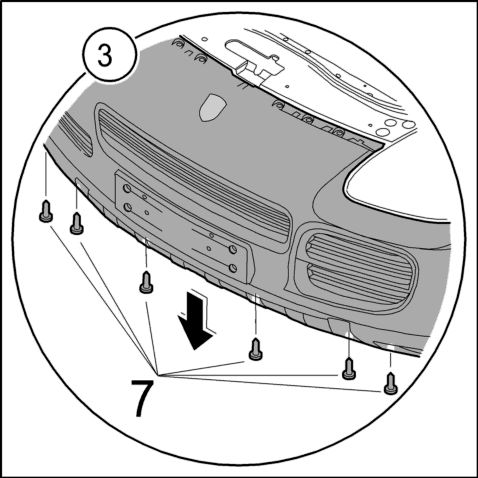 3

7