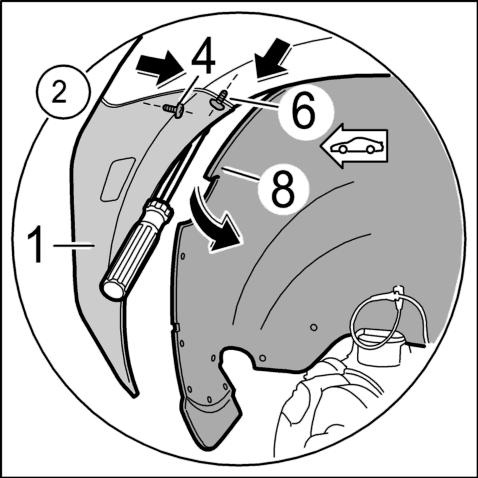 2
4
6
8
1