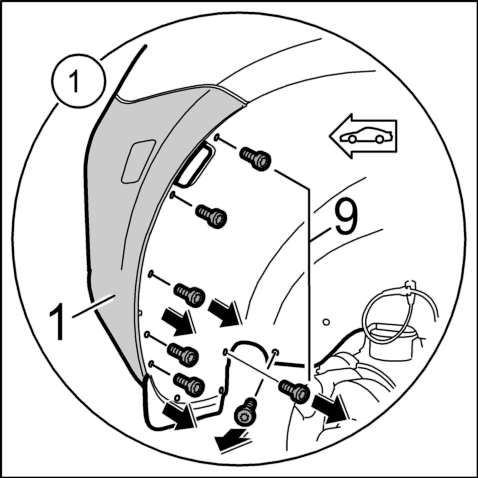 1

9

1