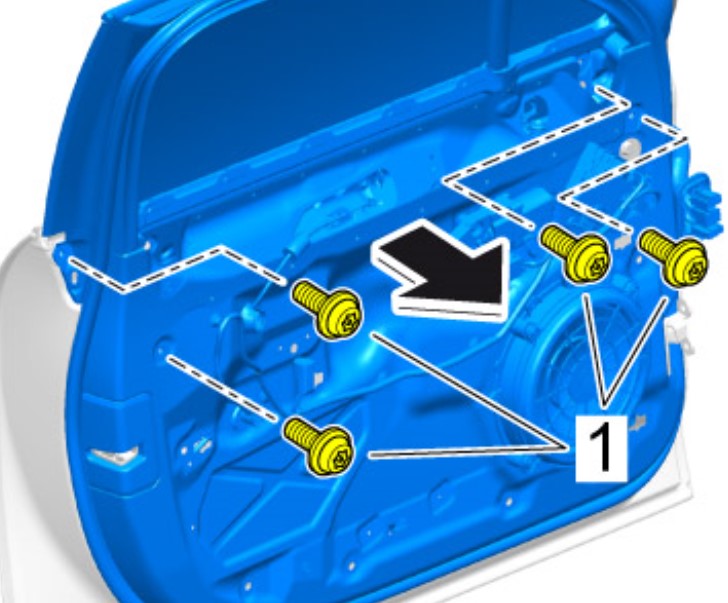 1