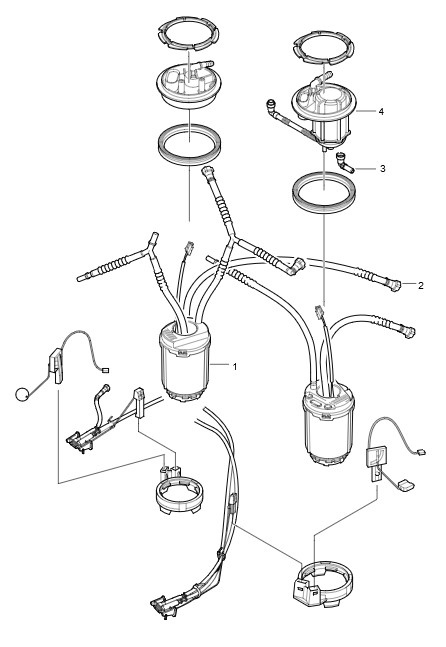 4
3
2
1