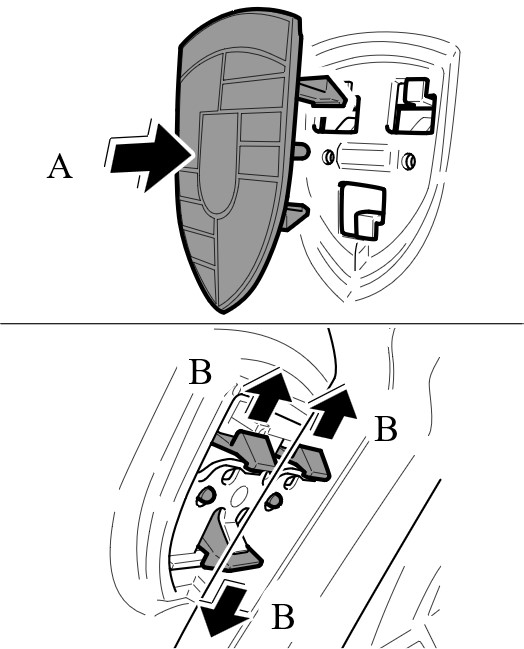 A

B

B

B