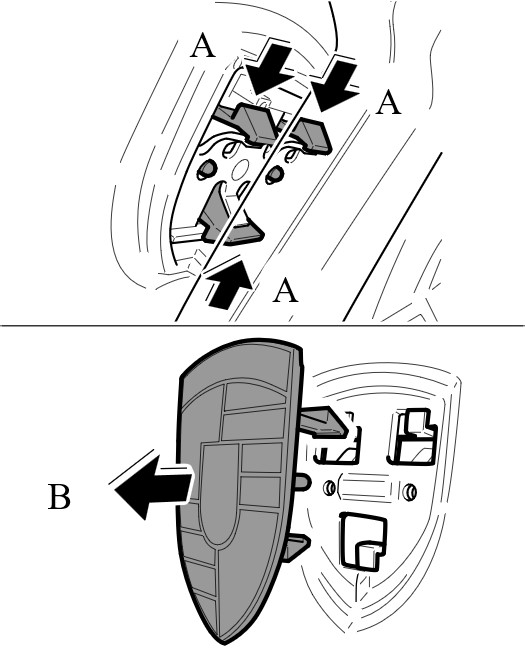 A
A
A
B