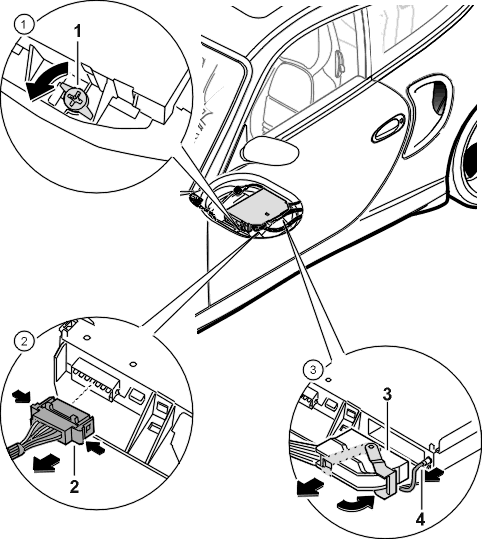 1
1
2
2
3
3
4