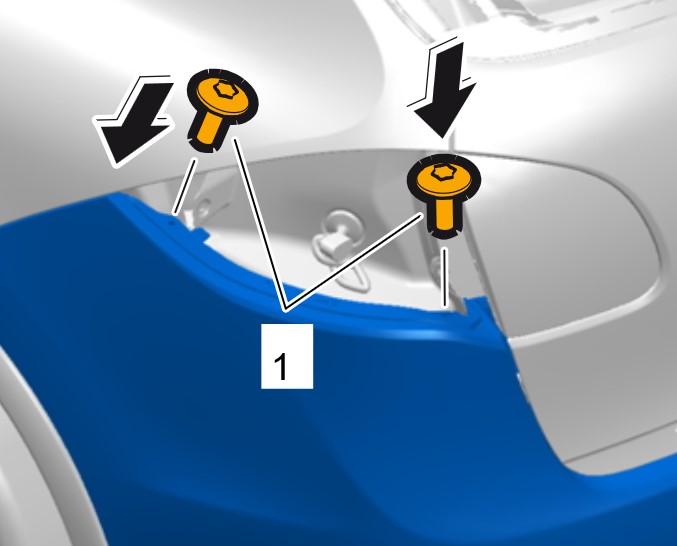 1