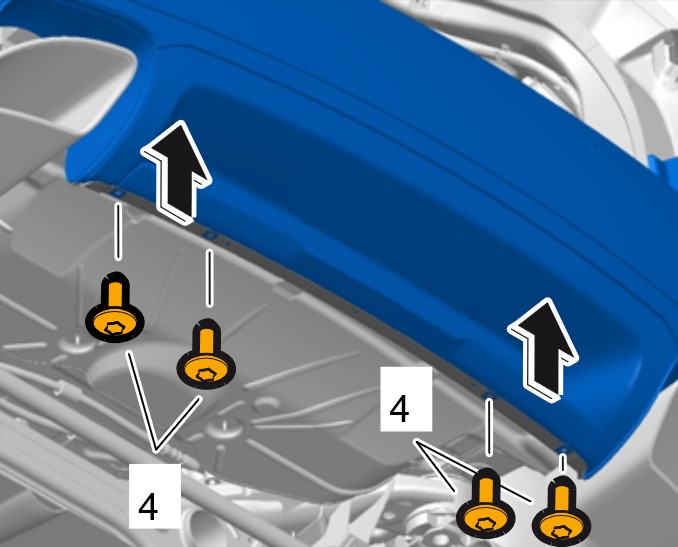 4

4