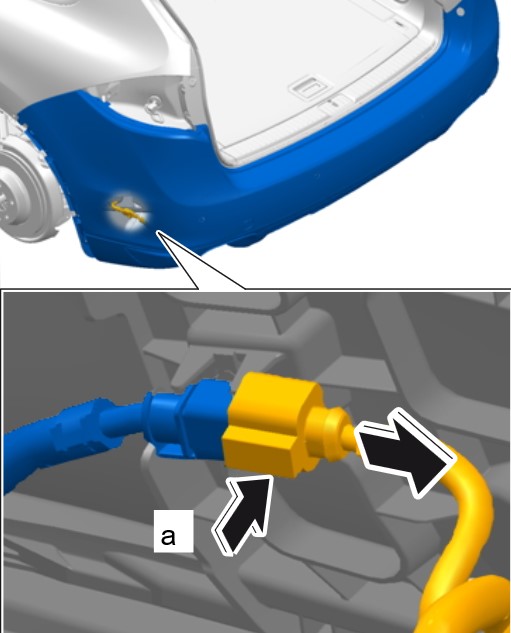 a