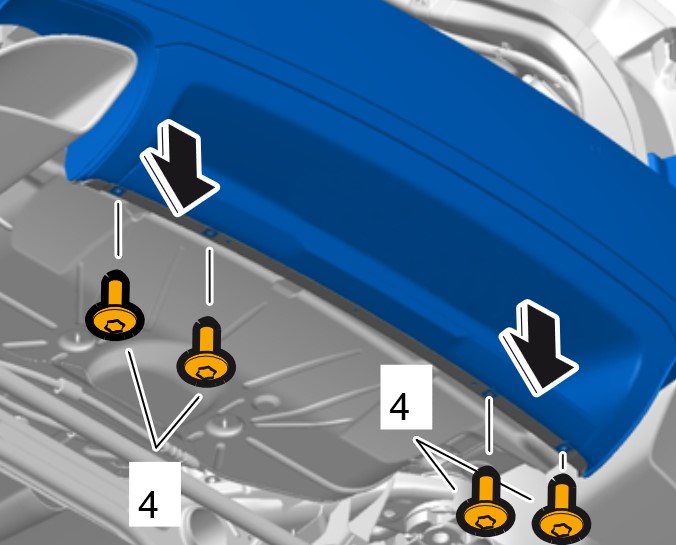 4

4