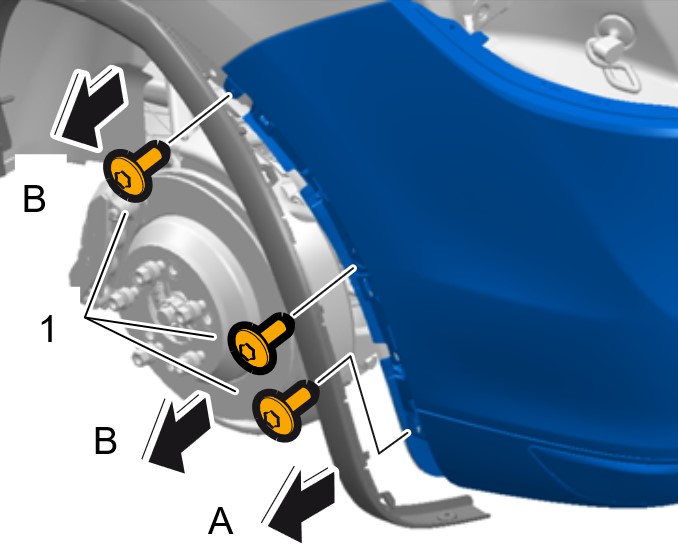 B
1
B
A