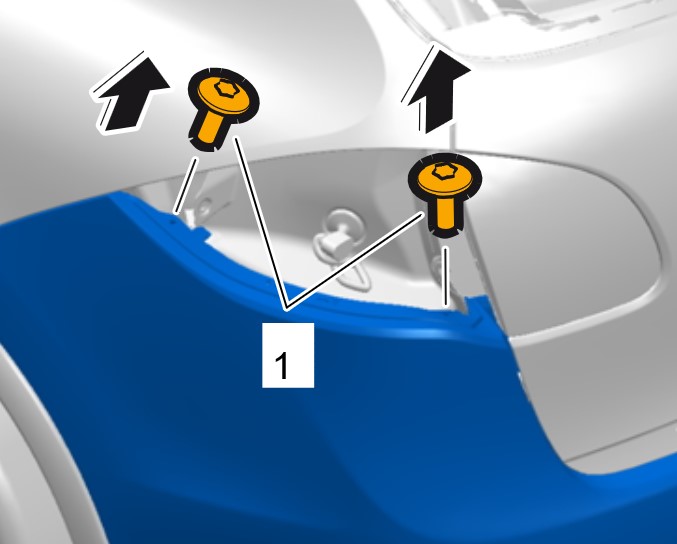 1