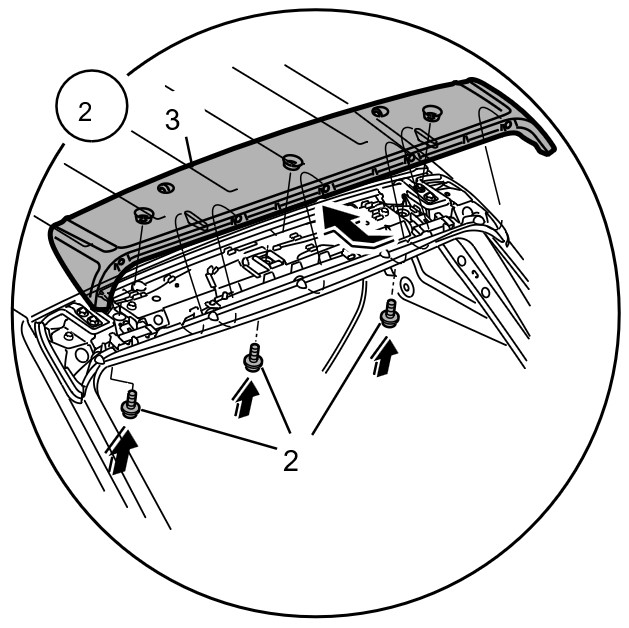 2
3
2