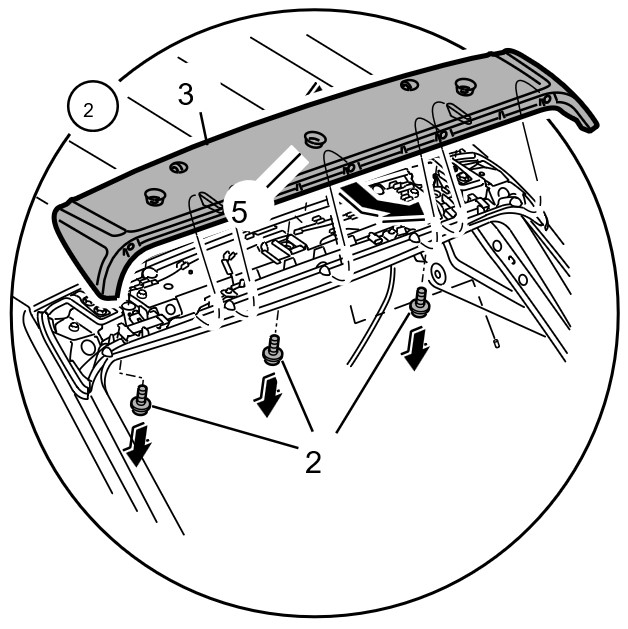 2
3
5
2