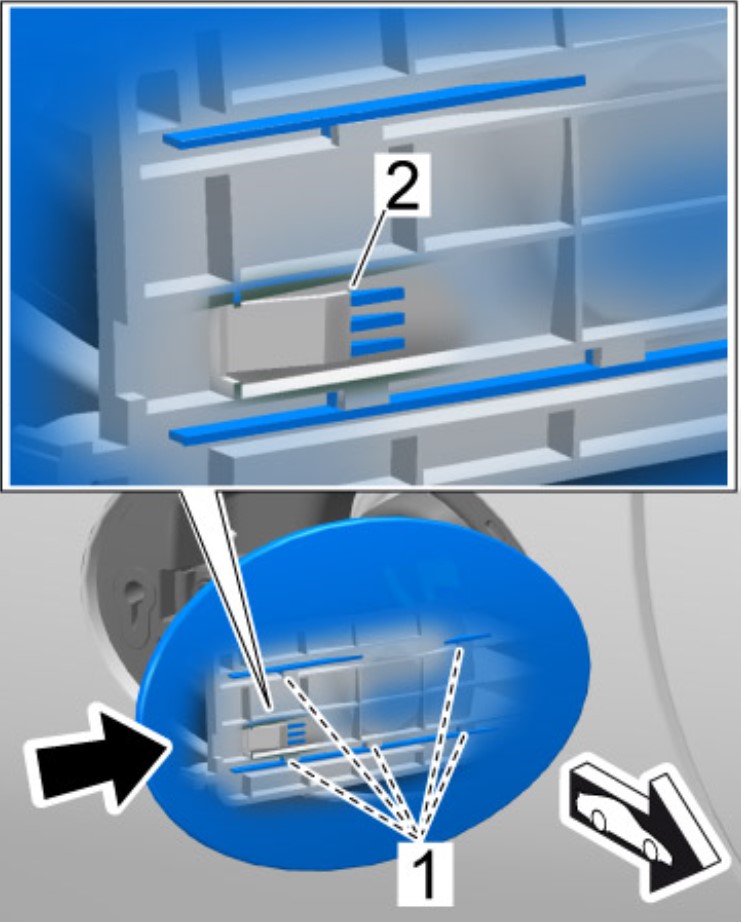 2

1