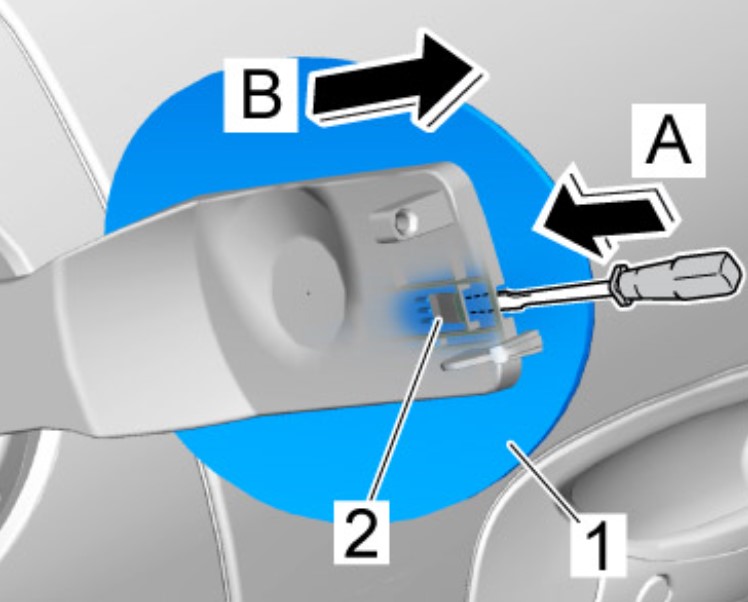 B
A
2
1