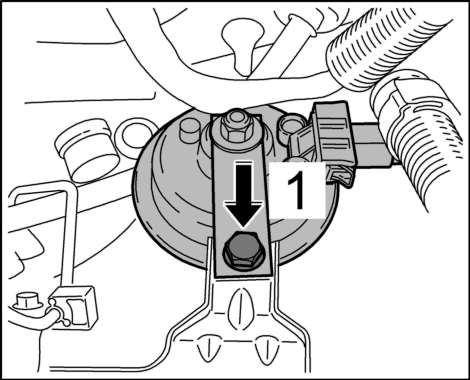 1