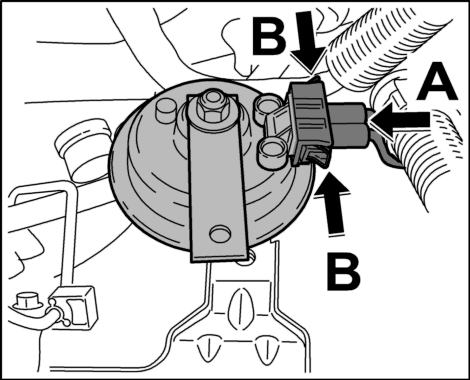 B
A
B