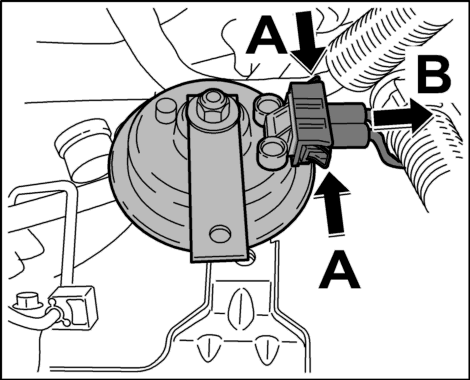 A
B
A