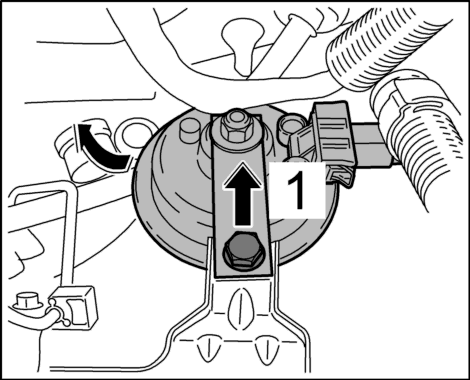 1