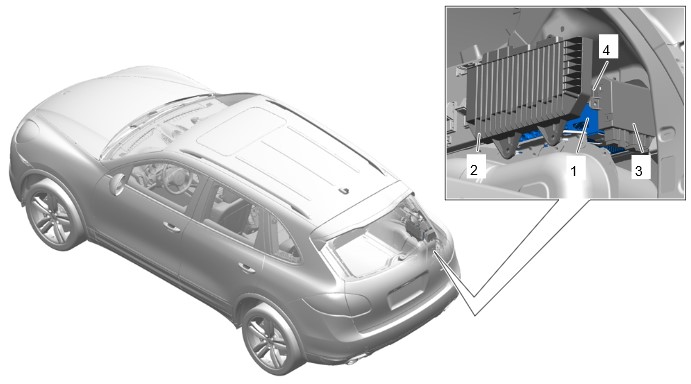 4
2
1
3