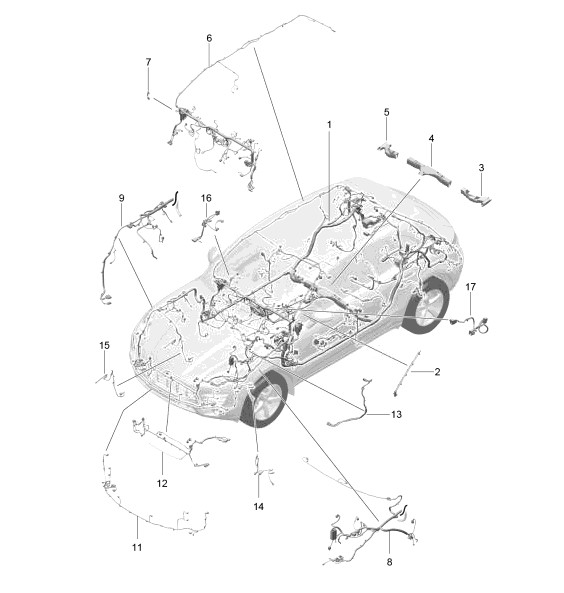 6
7
1
5
4
3
9
16
17
15
2
13
12
14
11
8