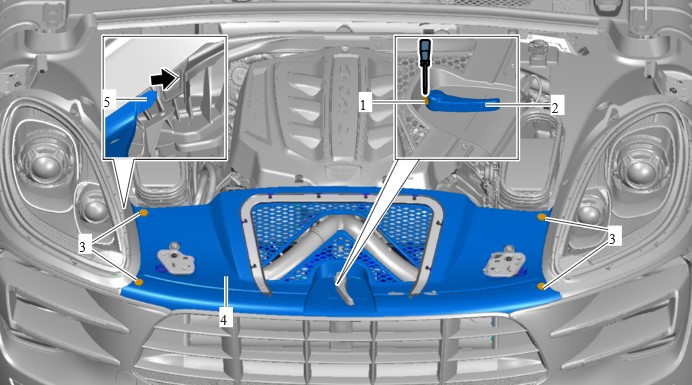 5
1
2
3
3
4