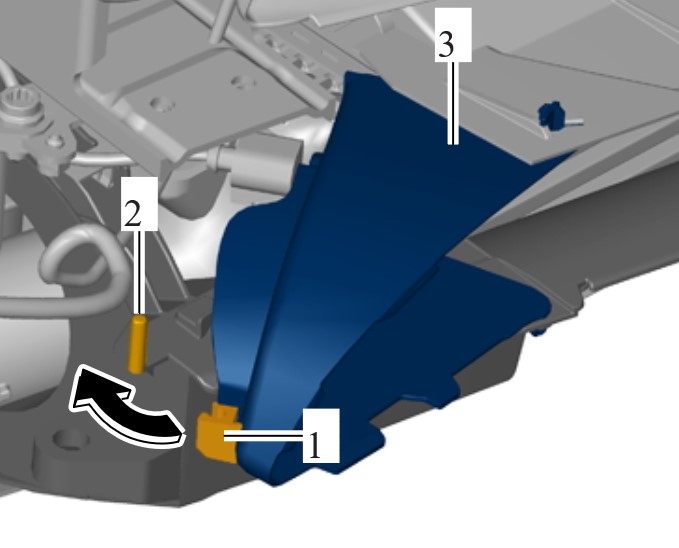 3
2
1