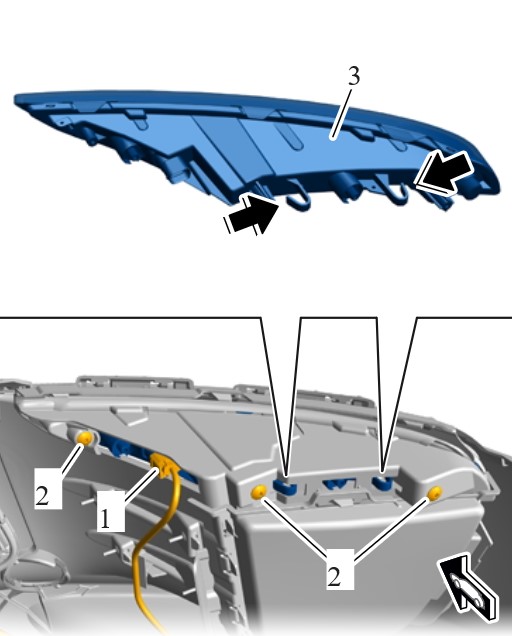 3

2

1

2